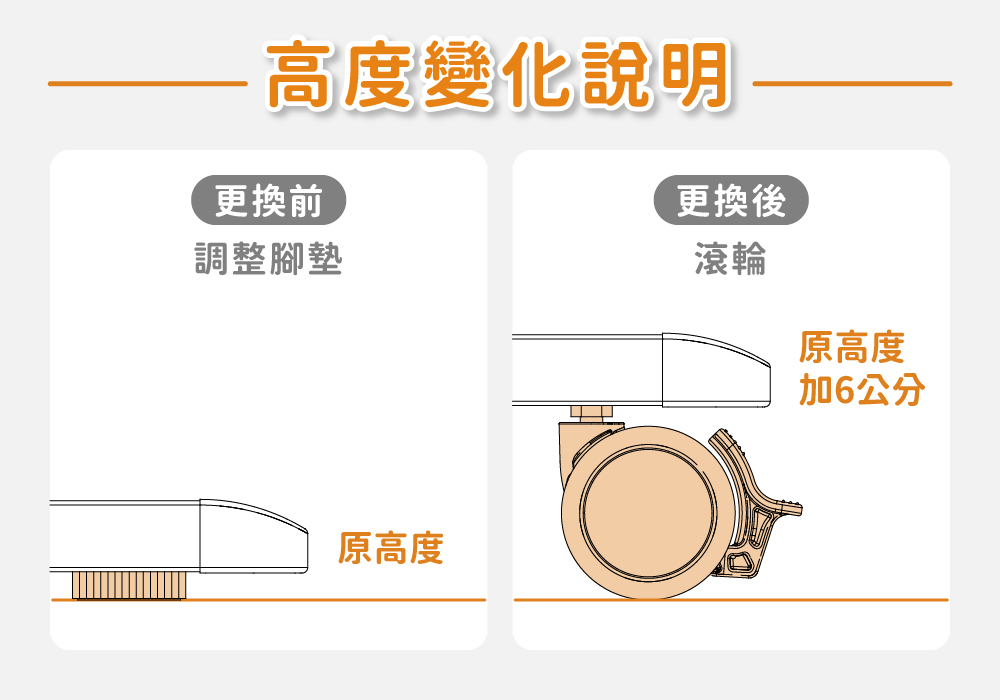 高度變化說明

更換前
調整腳墊

原高度

更換後
滾輪

原高度
加6公分